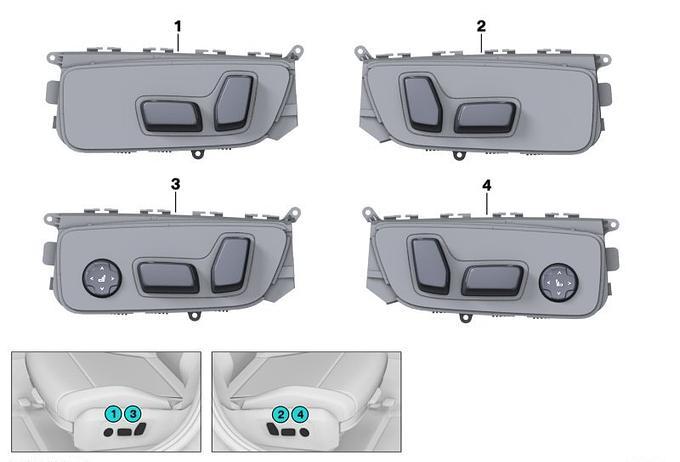 1
2
3
4
1 3
2 4