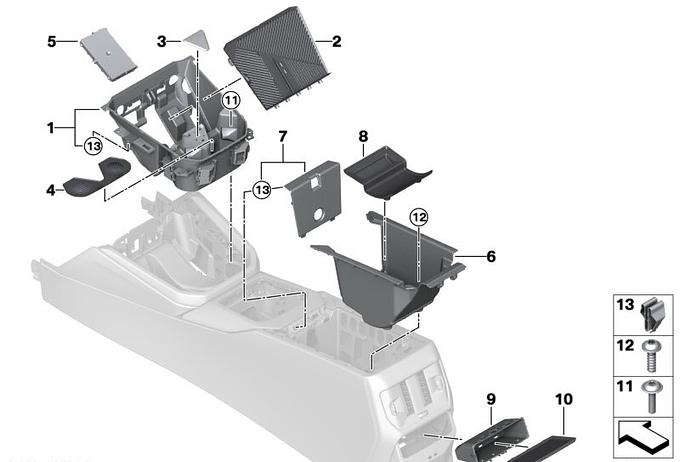 5
3
2
11
1
13
4
7
8
13
12
6
13
12
11
9
10