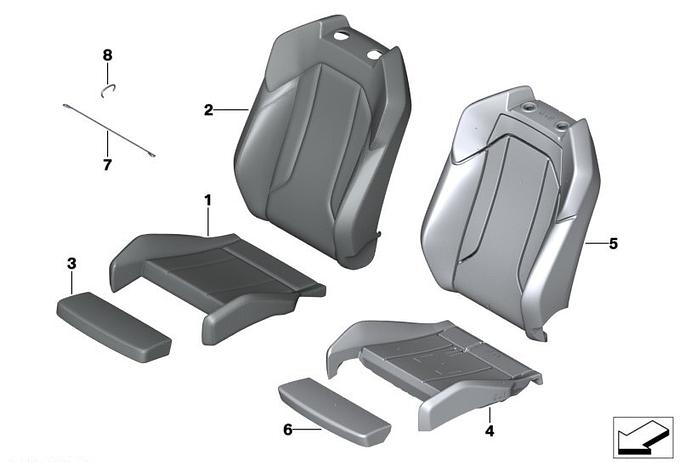 8
2
7
1
3
5
6
4