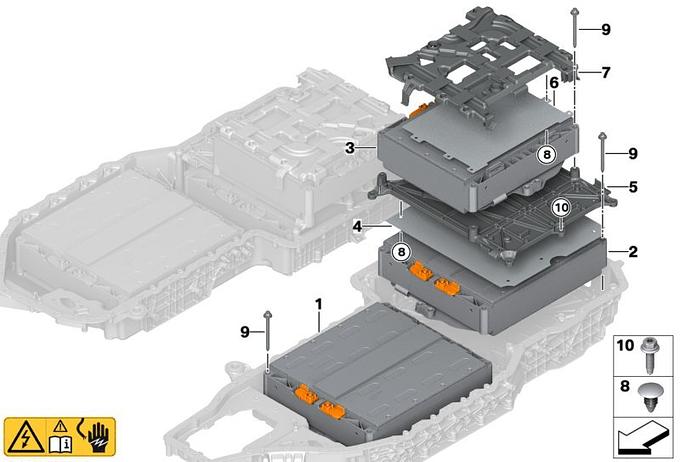 9
7
6
3
8
9
5
10
4
8
2
1
9
10
8