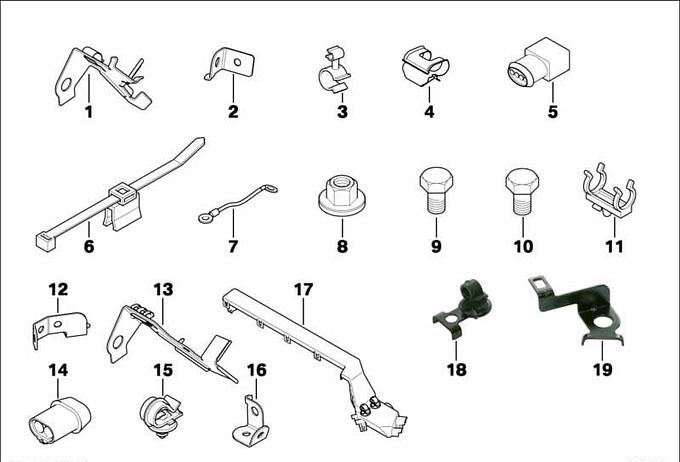 1
2
3
4
5
6
7
8
9
10
11
12
13
17
18
19
14
15
16