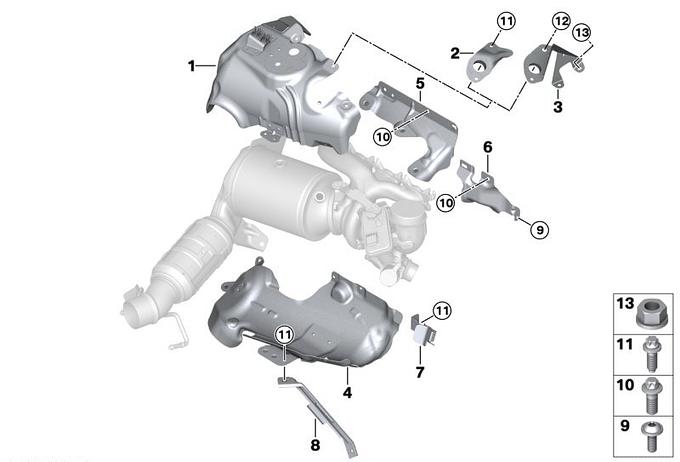 1
11
2
12
13
3
5
10
6
10
9
11
7
11
4
8
13
11
10
9