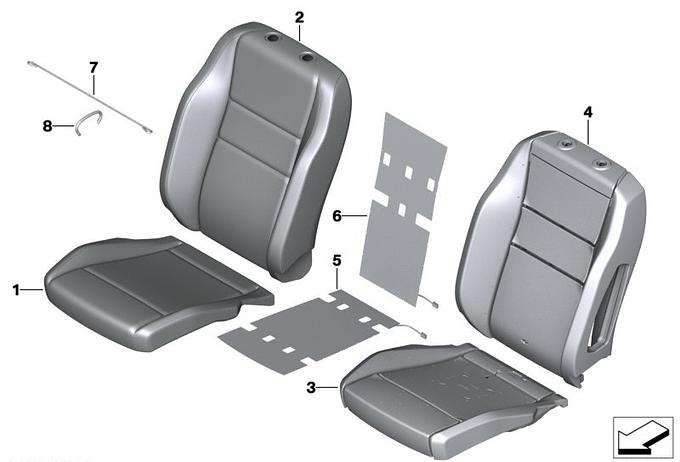 2
7
8
4
6
5
1
3