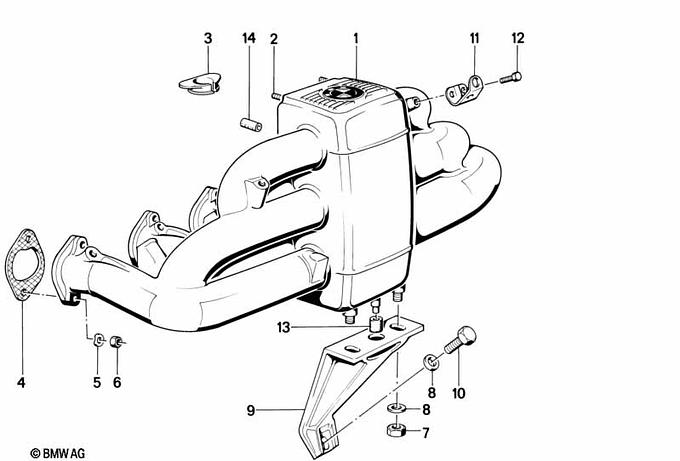 3
14
2
1
11
12
4
5
6
13
9
8
10
8
7
© BMW AG