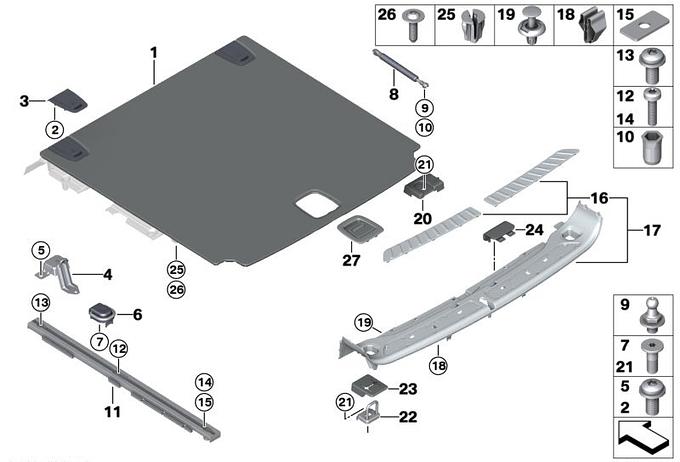 26 25 19 18 15

13

12
14

10

1

3

2

8

9

10

21

20

16

17

24

27

5

4

25

26

13

6

7

12

11

14

15

19

18

23

21

22

9

7
21

5
2