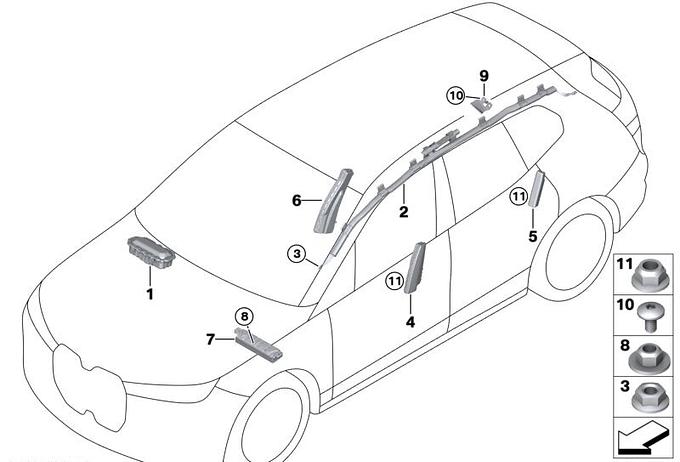 9
10
6
2
11
5
3
1
11
4
8
7
11
10
8
3