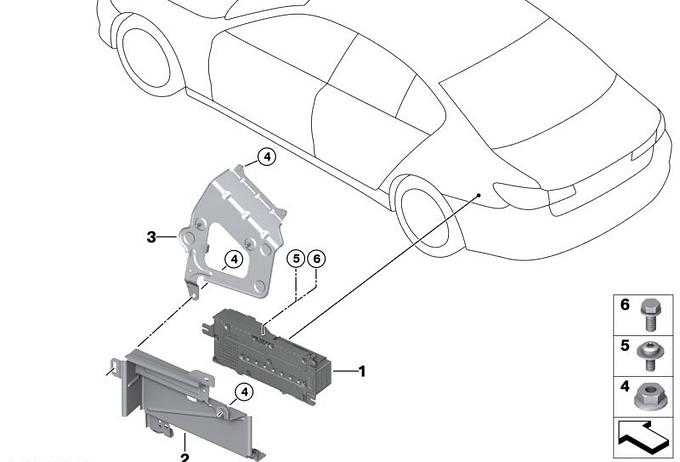 4
3
4
5
6
1
4
2
6
5
4