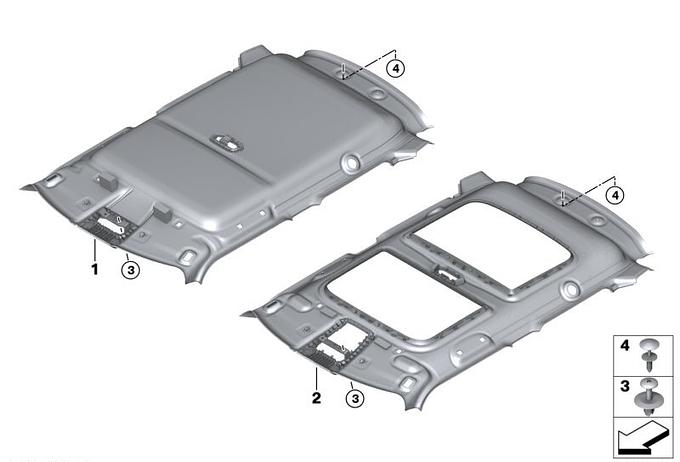 4
1
3
4
2
3
4
3