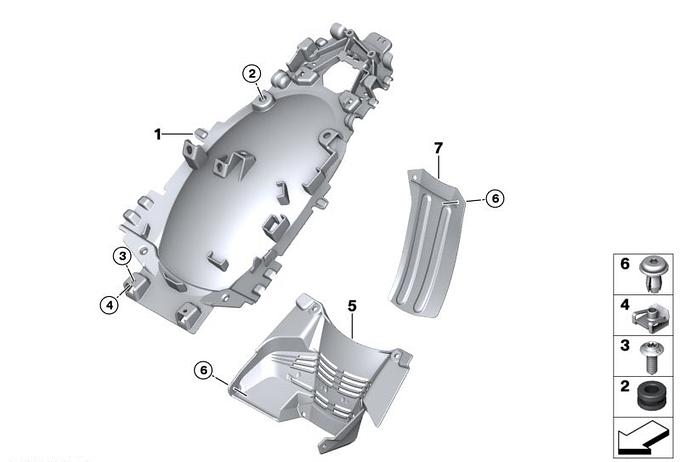 2
1
7
6
3
4
5
6
6
4
3
2