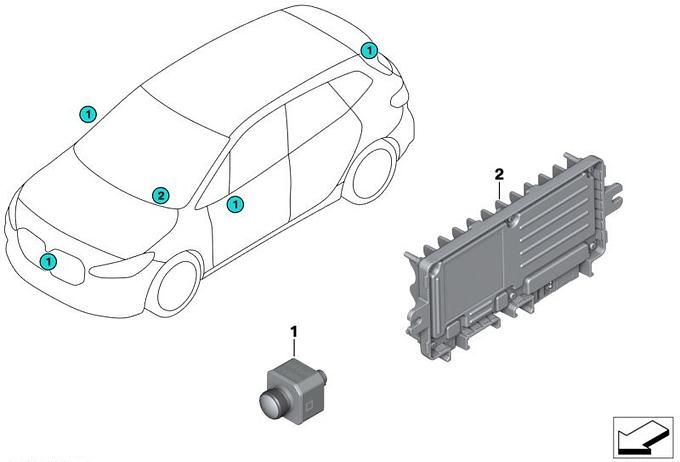 1
1
2
1
1
2
1