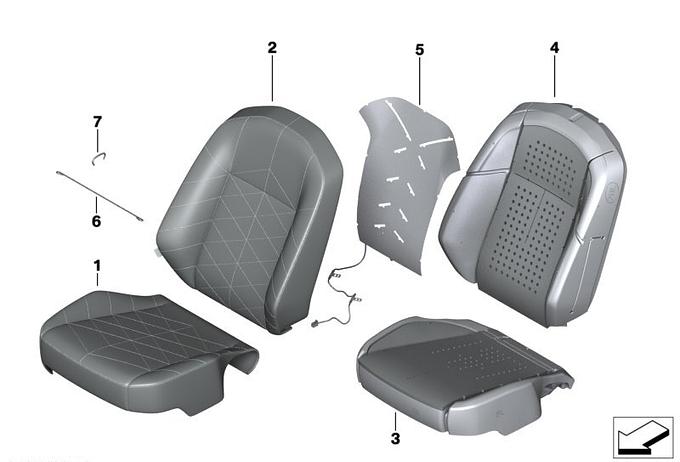 2
5
4
7
6
1
3