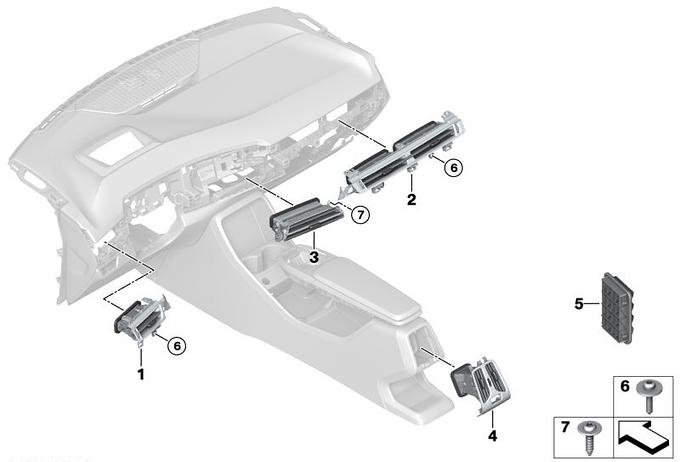 6
2
7
3
5
6
1
4
6
7