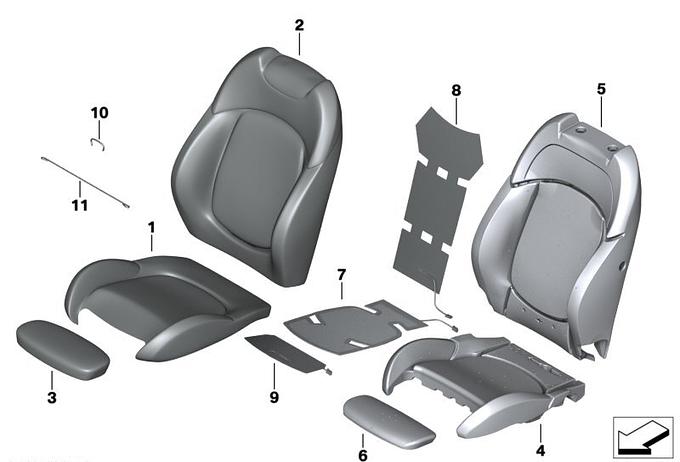 2
8
5
10
11
1
7
3
9
6
4