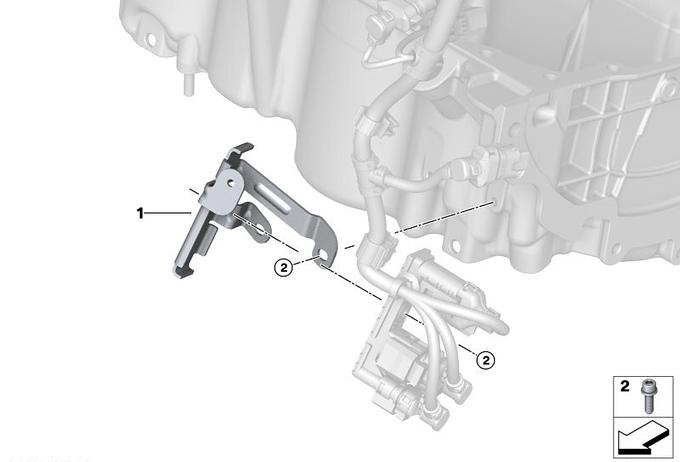 1

2

2

2