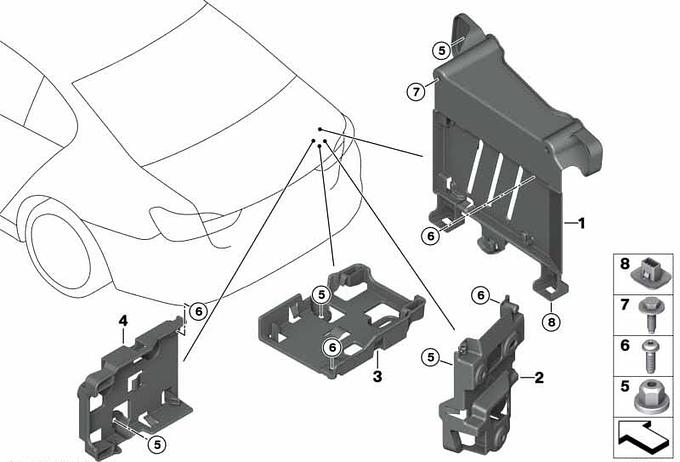 5
7
6
1
8
6
4
5
6
3
6
5
2
5
8
7
6
5