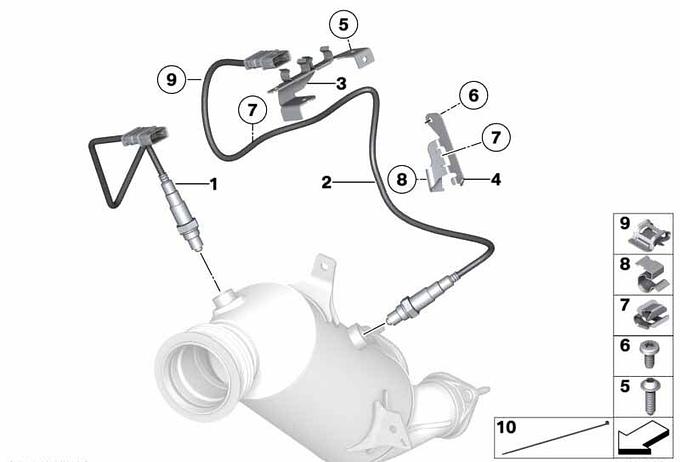 5
9
3
7
6
7
1
2
8
4
9
8
7
6
5
10