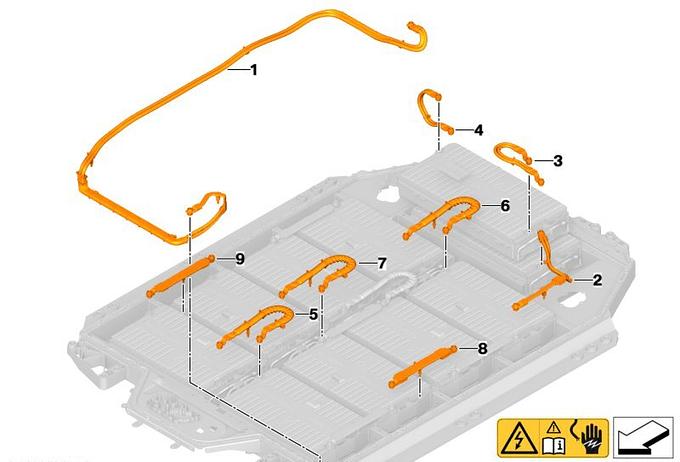 1
4
3
6
9
7
2
5
8