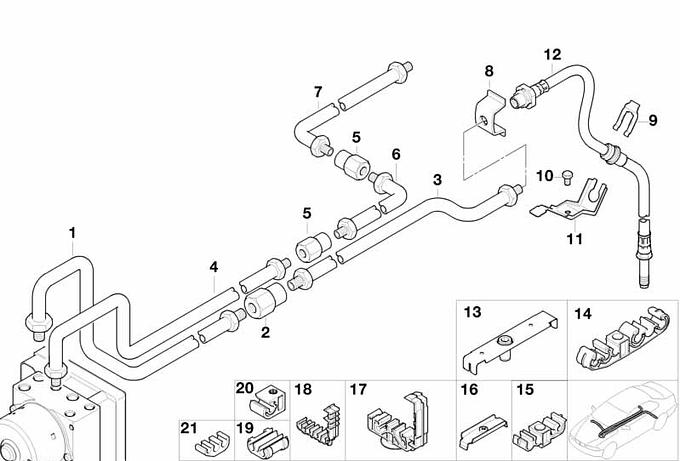 12
8
7
9
5
6
3
10
5
11
1
4
2
13
14
20
18
17
16
15
21
19